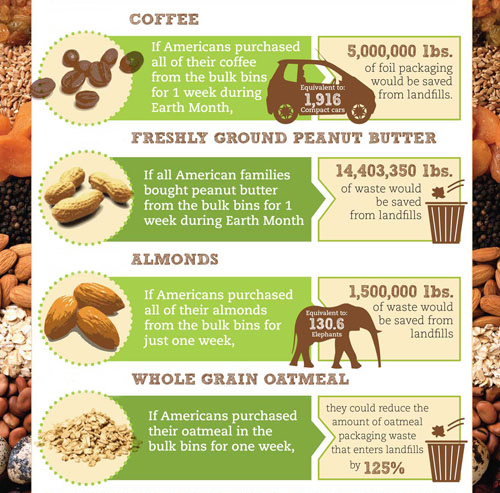 COFFEE

If Americans purchased all of their coffee from the bulk bins for 1 week during Earth Month,

Equivalent to: 1,916 Compact cars

5,000,000 lbs. of foil packaging would be saved from landfills.

FRESHLY GROUND PEANUT BUTTER

If all American families bought peanut butter from the bulk bins for 1 week during Earth Month

14,403,350 lbs. of waste would be saved from landfills

ALMONDS

If Americans purchased all of their almonds from the bulk bins for just one week,

Equivalent to: 130.6 Elephants

1,500,000 lbs. of waste would be saved from landfills

WHOLE GRAIN OATMEAL

If Americans purchased their oatmeal in the bulk bins for one week,

they could reduce the amount of oatmeal packaging waste that enters landfills by 125%